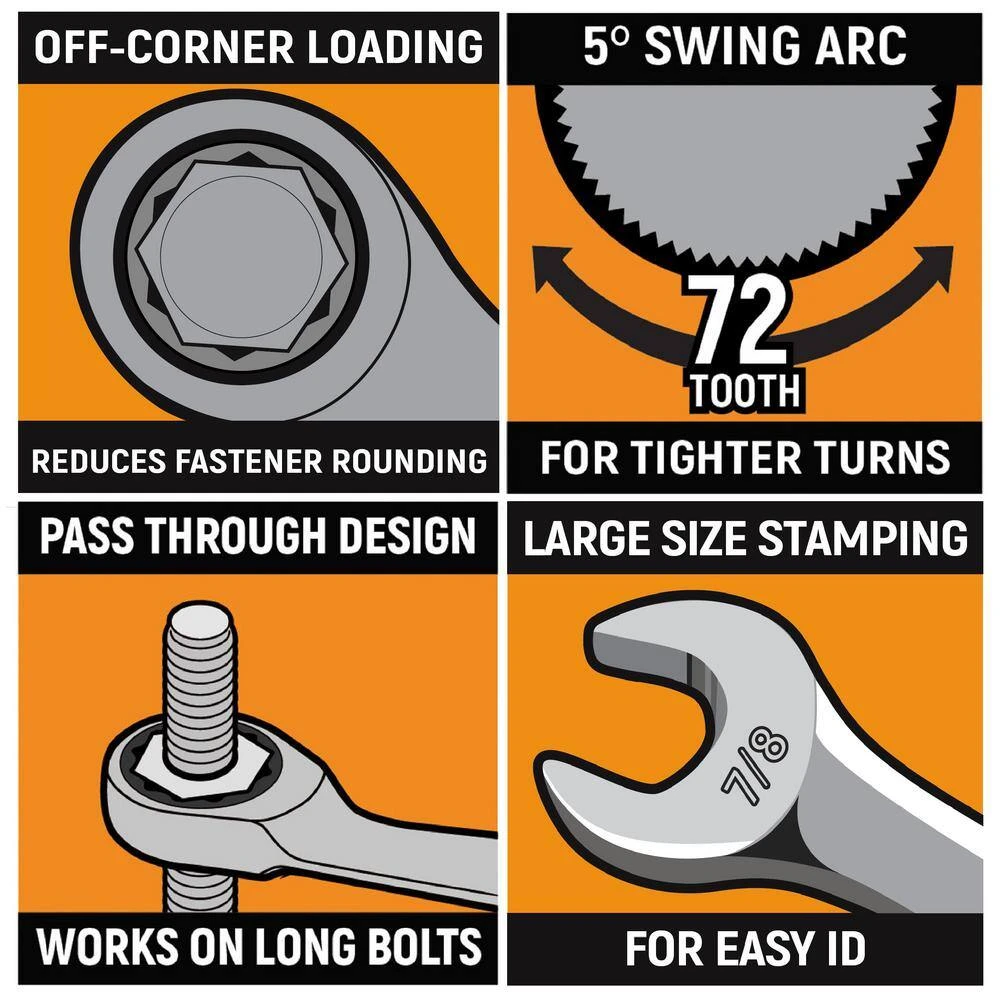 OFF-CORNER LOADING

REDUCES FASTENER ROUNDING

5° SWING ARC

72
TOOTH

FOR TIGHTER TURNS

PASS THROUGH DESIGN

WORKS ON LONG BOLTS

LARGE SIZE STAMPING

7/8

FOR EASY ID