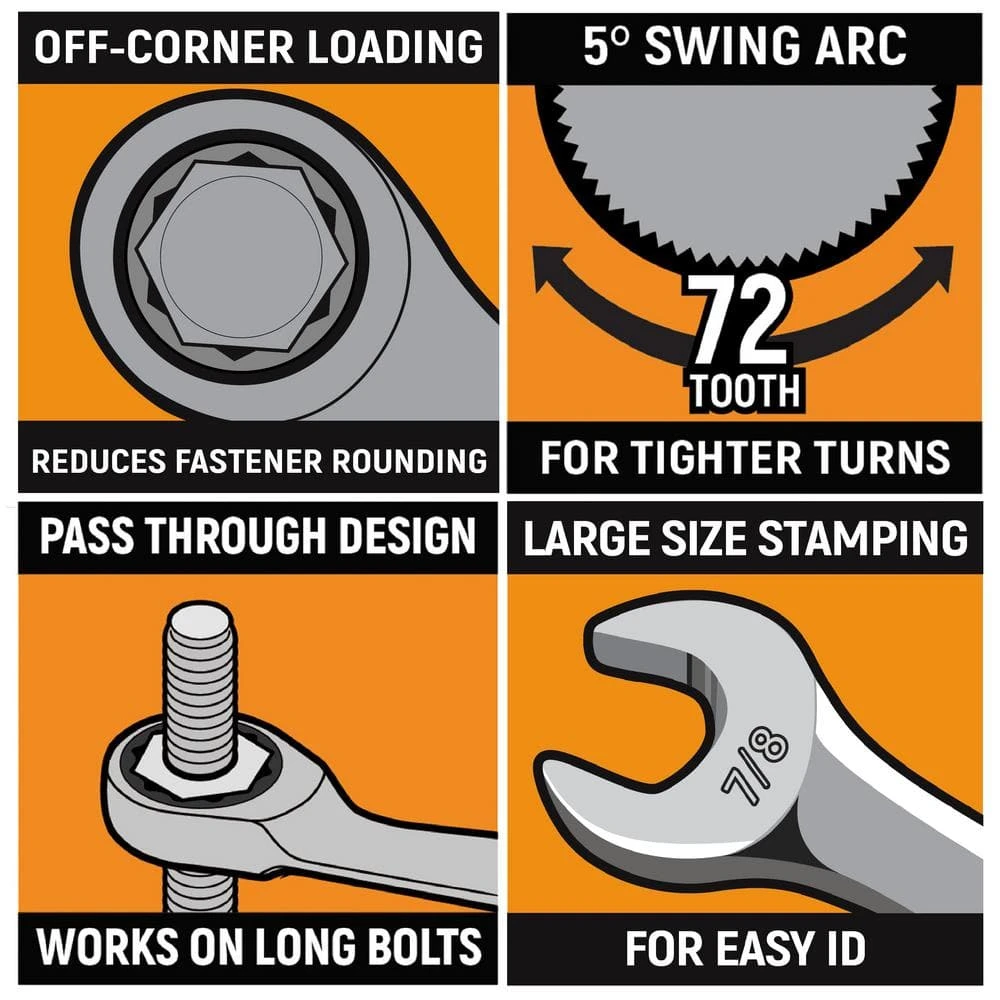 OFF-CORNER LOADING

REDUCES FASTENER ROUNDING

5° SWING ARC

72
TOOTH

FOR TIGHTER TURNS

PASS THROUGH DESIGN

WORKS ON LONG BOLTS

LARGE SIZE STAMPING

7/8

FOR EASY ID