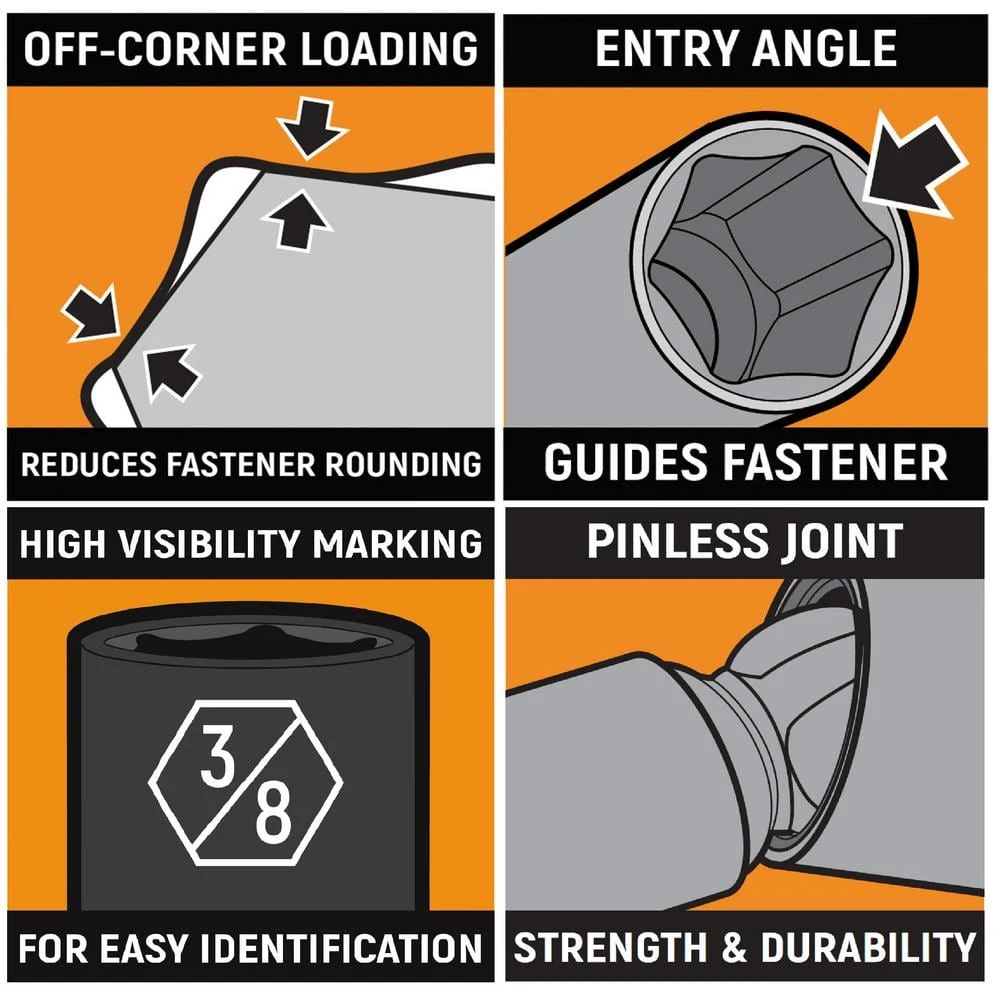 OFF-CORNER LOADING

REDUCES FASTENER ROUNDING

ENTRY ANGLE

GUIDES FASTENER

HIGH VISIBILITY MARKING

3/8

FOR EASY IDENTIFICATION

PINLESS JOINT

STRENGTH & DURABILITY